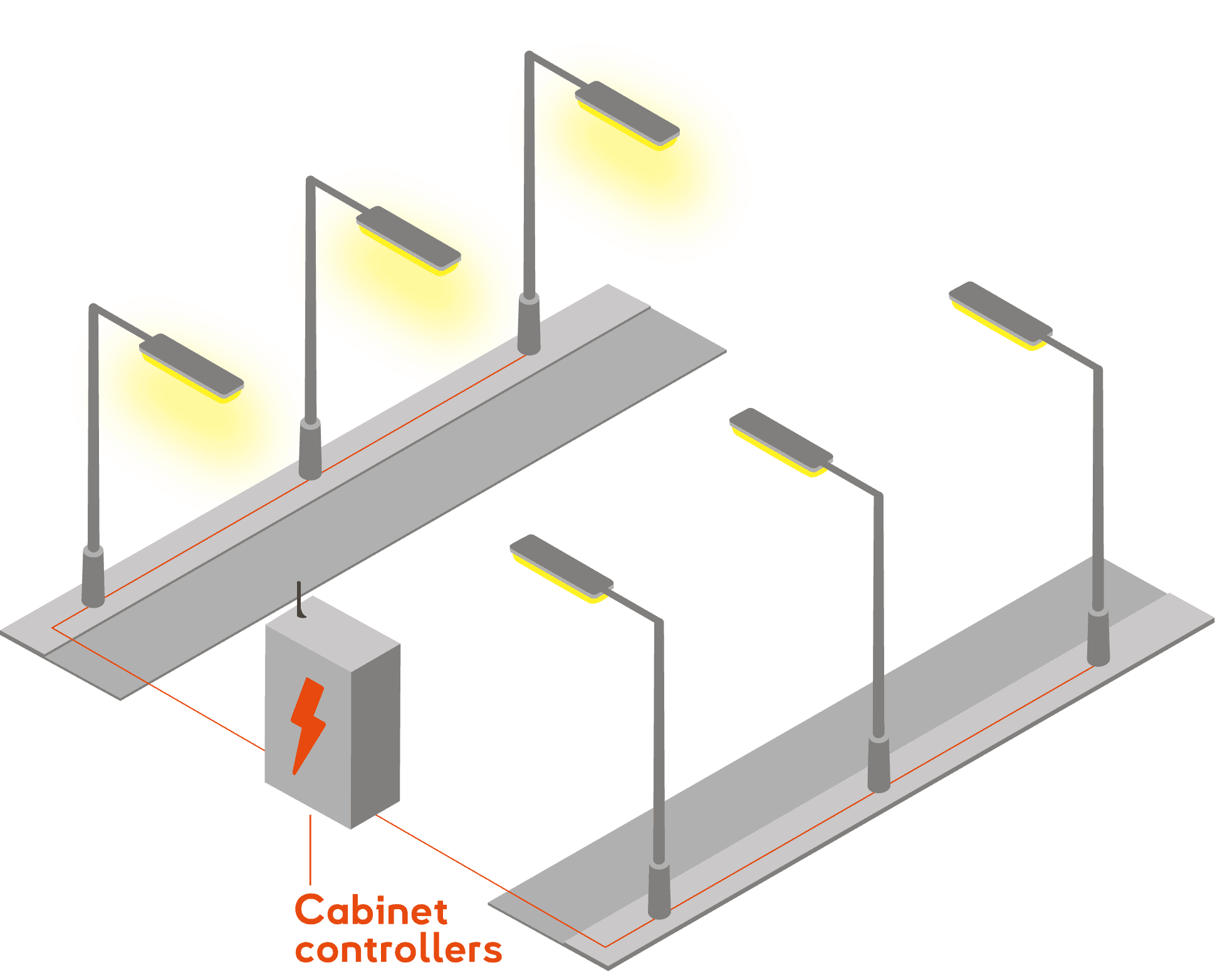 Cabinet controllers